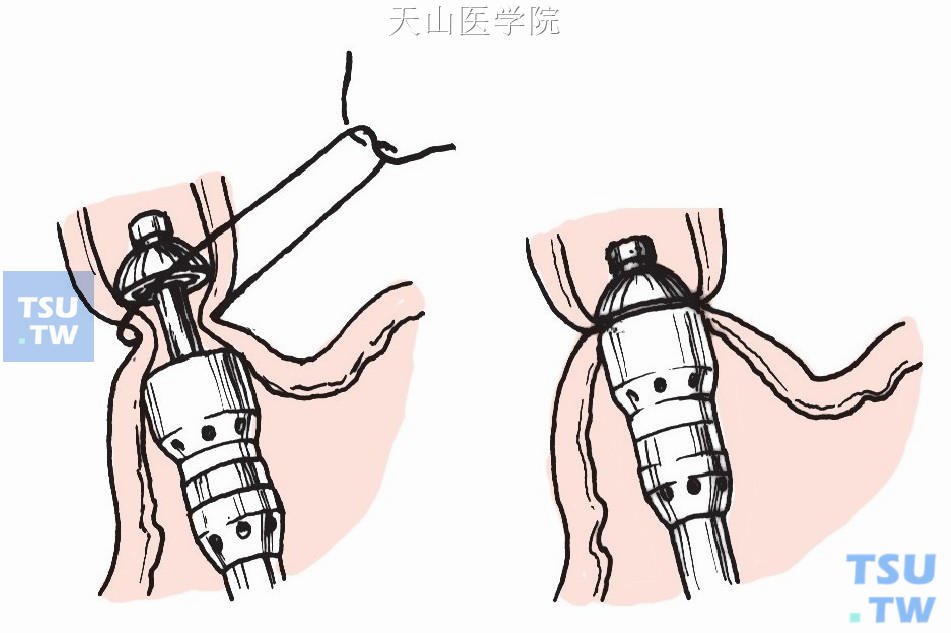 天山医学院

TSU
.TW

TSU
.TW